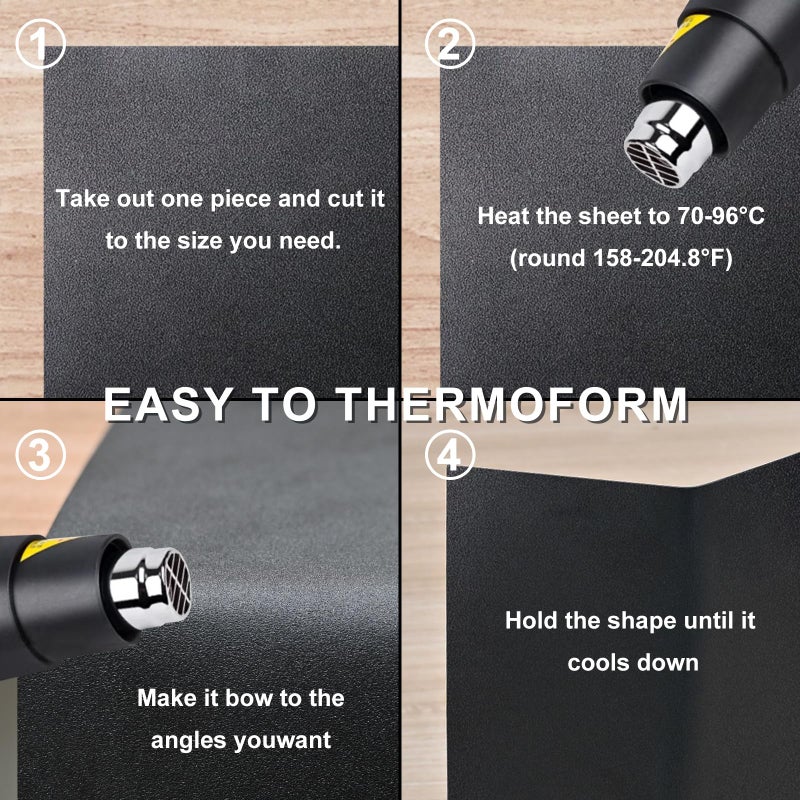 ①
Take out one piece and cut it to the size you need.

②
Heat the sheet to 70-96°C (round 158-204.8°F)

EASY TO THERMOFORM

③
Make it bow to the angles youwant

④
Hold the shape until it cools down